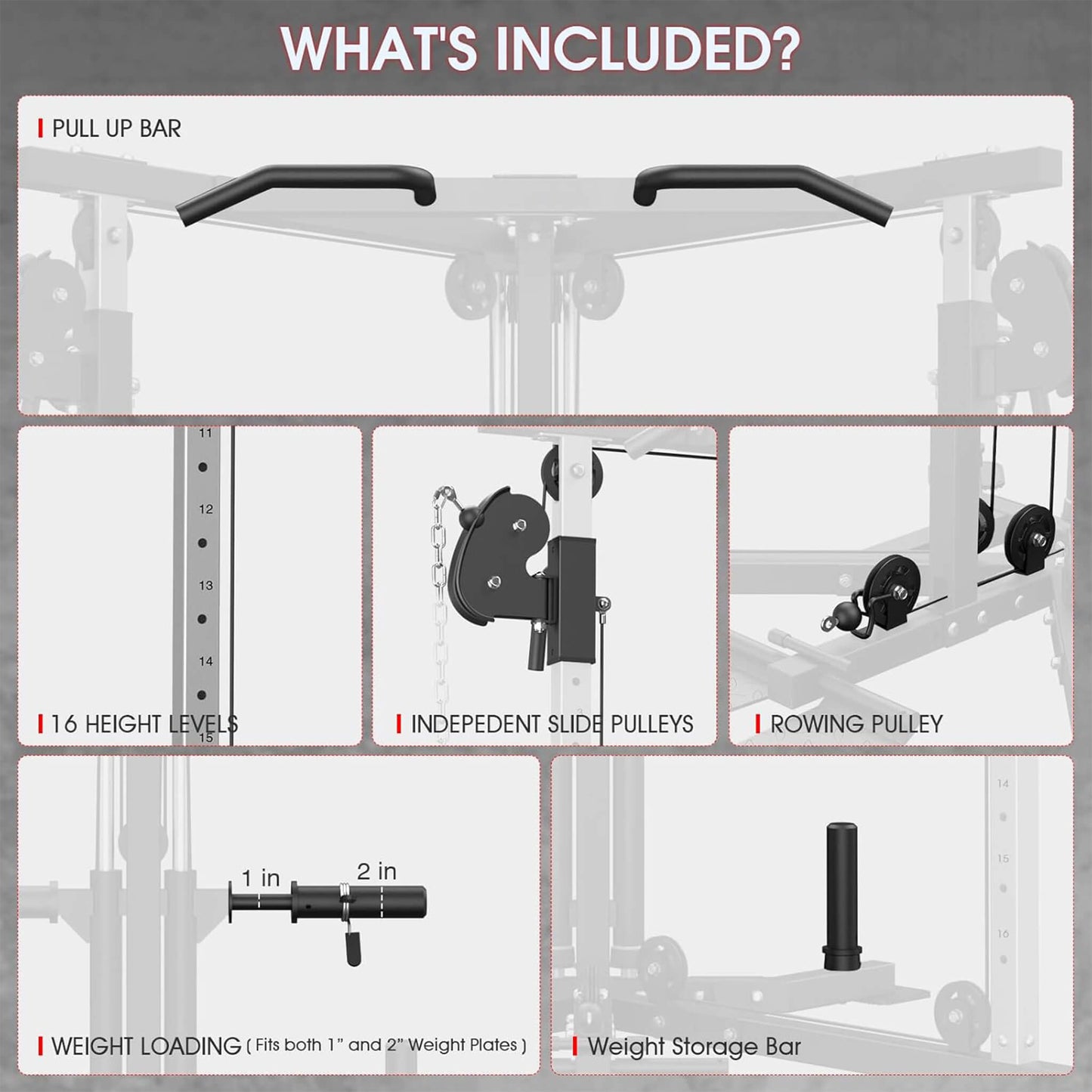 WHAT'S INCLUDED?

PULL UP BAR

11
12
13
14
15
16 HEIGHT LEVELS

INDEPEDENT SLIDE PULLEYS

ROWING PULLEY

1 in
2 in
WEIGHT LOADING ( Fits both 1" and 2" Weight Plates )

14
15
16
Weight Storage Bar