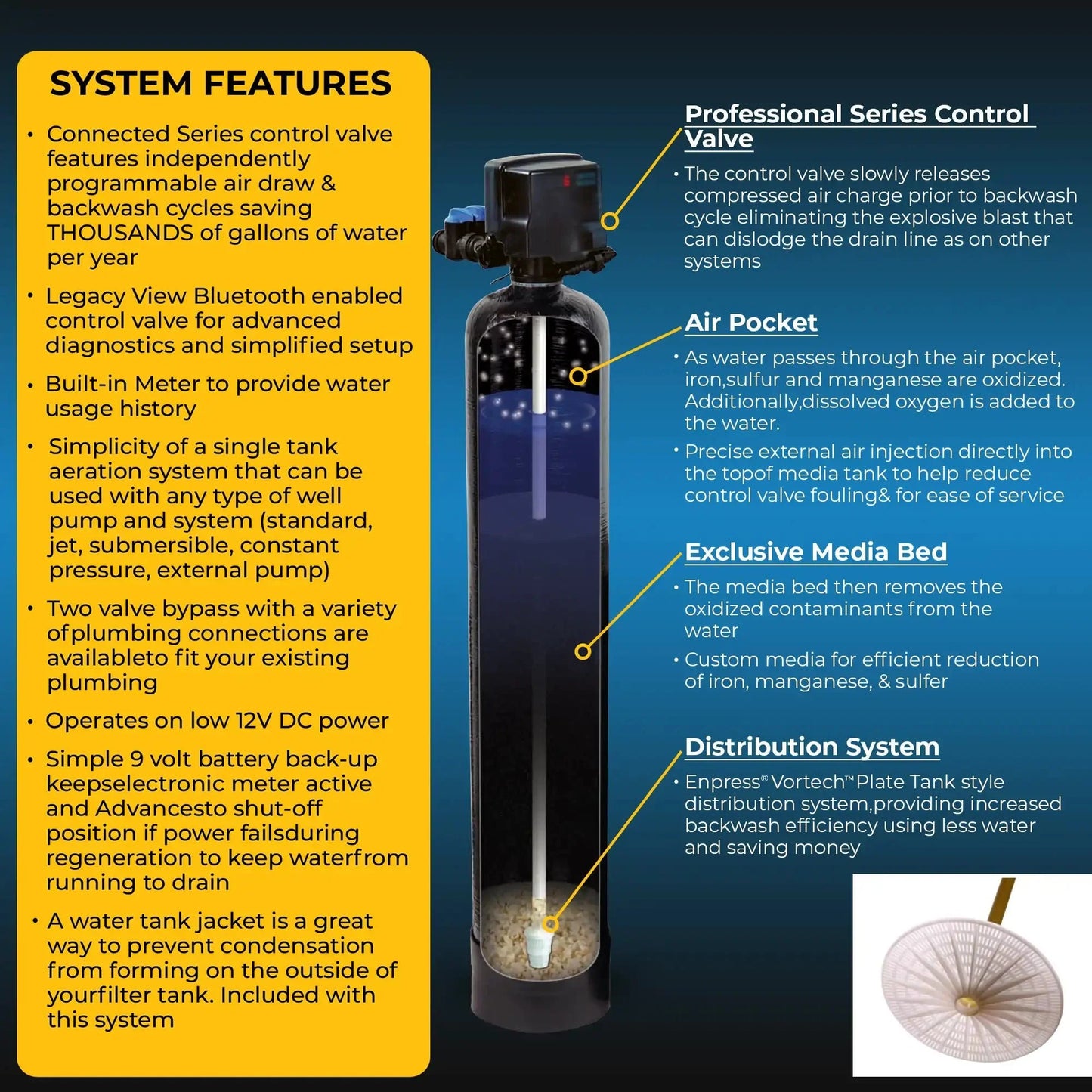 SYSTEM FEATURES

• Connected Series control valve features independently programmable air draw & backwash cycles saving THOUSANDS of gallons of water per year

• Legacy View Bluetooth enabled control valve for advanced diagnostics and simplified setup

• Built-in Meter to provide water usage history

• Simplicity of a single tank aeration system that can be used with any type of well pump and system (standard, jet, submersible, constant pressure, external pump)

• Two valve bypass with a variety ofplumbing connections are availableto fit your existing plumbing

• Operates on low 12V DC power

• Simple 9 volt battery back-up keepselectronic meter active and Advancesto shut-off position if power failsduring regeneration to keep waterfrom running to drain

• A water tank jacket is a great way to prevent condensation from forming on the outside of yourfilter tank. Included with this system

Professional Series Control Valve

• The control valve slowly releases compressed air charge prior to backwash cycle eliminating the explosive blast that can dislodge the drain line as on other systems

Air Pocket

• As water passes through the air pocket, iron,sulfur and manganese are oxidized. Additionally,dissolved oxygen is added to the water.

• Precise external air injection directly into the topof media tank to help reduce control valve fouling& for ease of service

Exclusive Media Bed

• The media bed then removes the oxidized contaminants from the water

• Custom media for efficient reduction of iron, manganese, & sulfer

Distribution System

• Enpress® Vortech™ Plate Tank style distribution system,providing increased backwash efficiency using less water and saving money