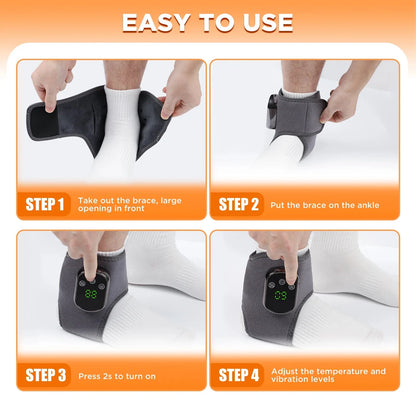 EASY TO USE

STEP 1 Take out the brace, large opening in front

STEP 2 Put the brace on the ankle

88

STEP 3 Press 2s to turn on

09

STEP 4 Adjust the temperature and vibration levels