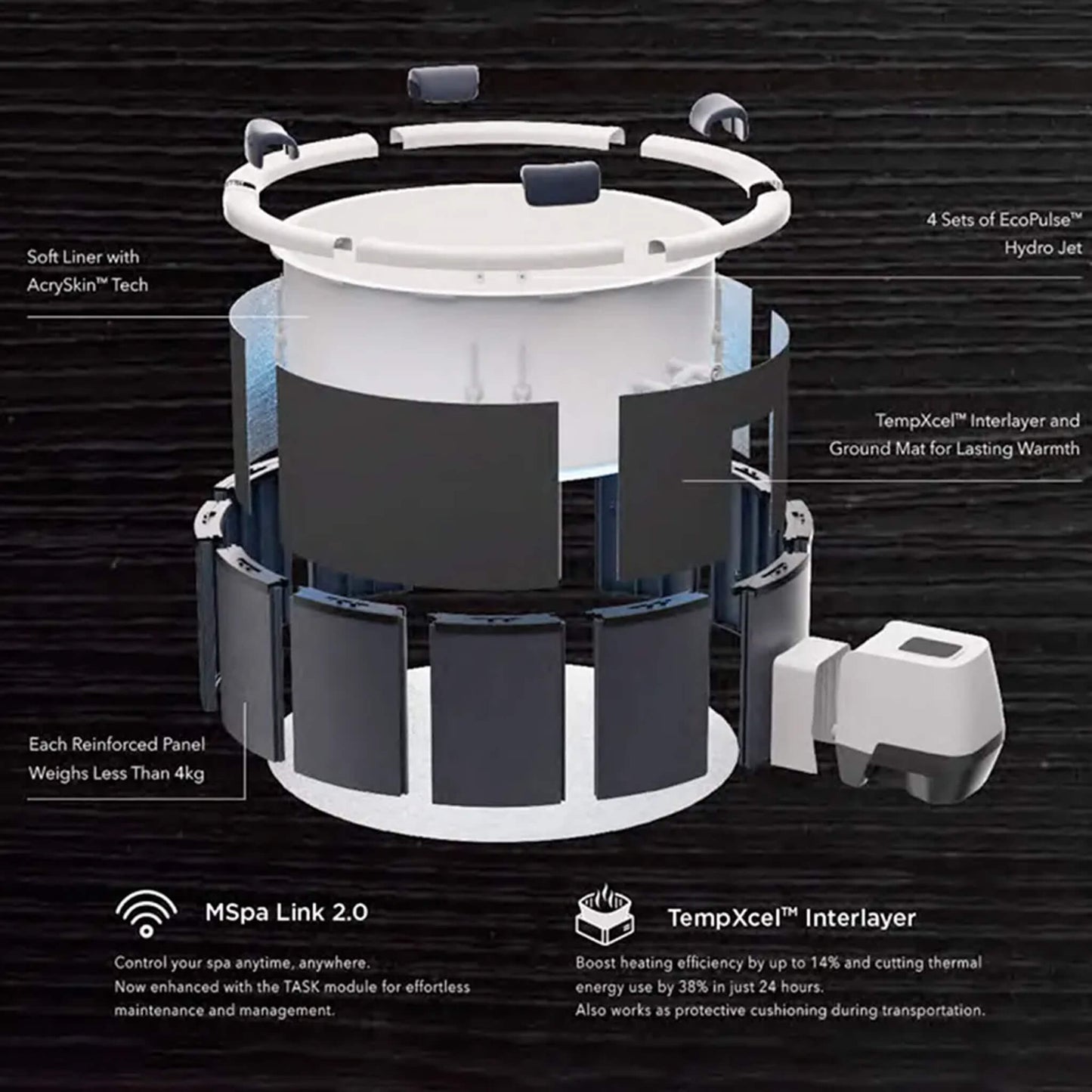 Soft Liner with AcrySkin™ Tech

4 Sets of EcoPulse™ Hydro Jet

TempXcel™ Interlayer and Ground Mat for Lasting Warmth

Each Reinforced Panel Weighs Less Than 4kg

MSpa Link 2.0

Control your spa anytime, anywhere. Now enhanced with the TASK module for effortless maintenance and management.

TempXcel™ Interlayer

Boost heating efficiency by up to 14% and cutting thermal energy use by 38% in just 24 hours. Also works as protective cushioning during transportation.